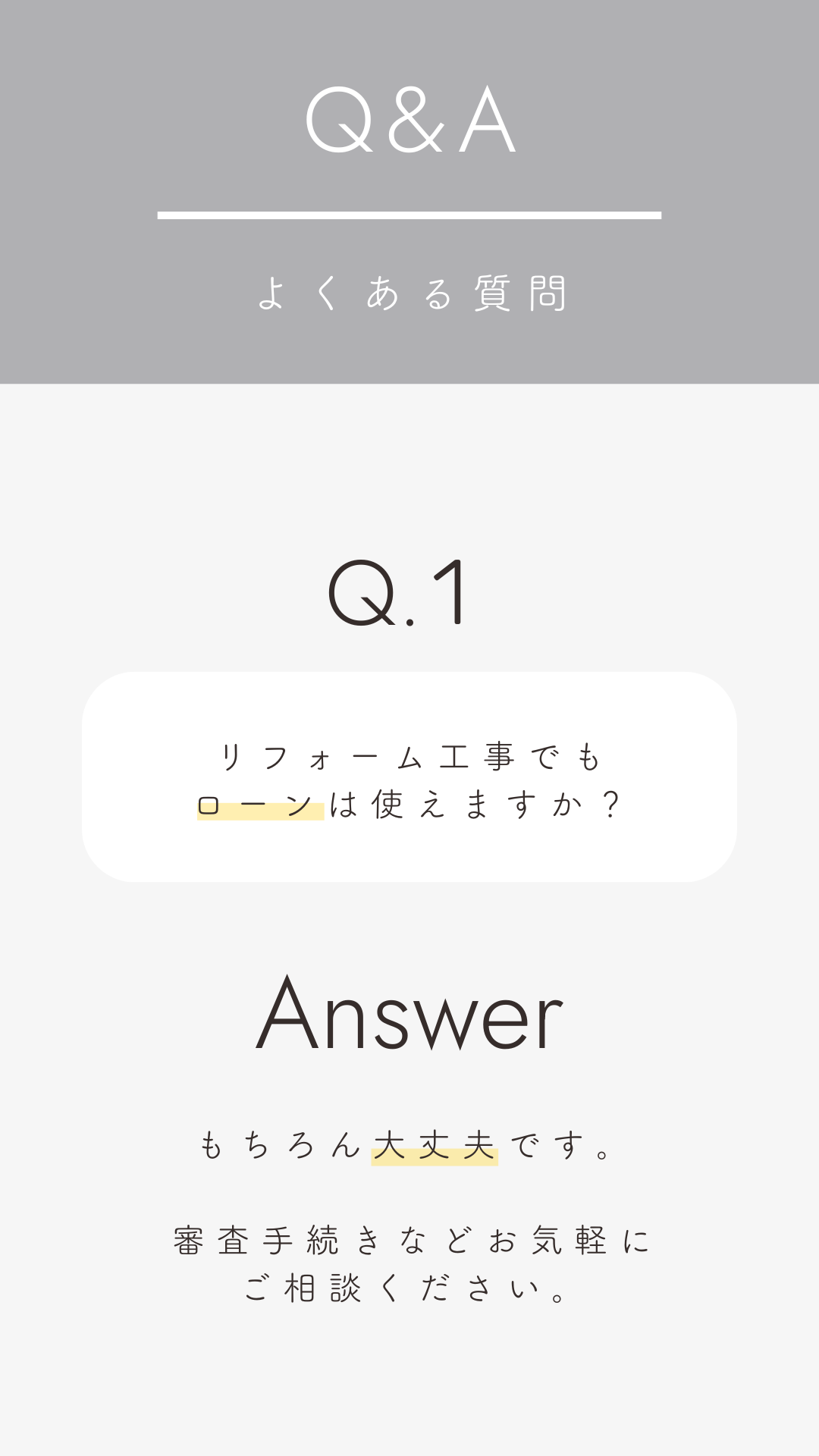 Q&A

よくある質問

Q.1

リフォーム工事でも
ローンは使えますか？

Answer

もちろん大丈夫です。

審査手続きなどお気軽に
ご相談ください。